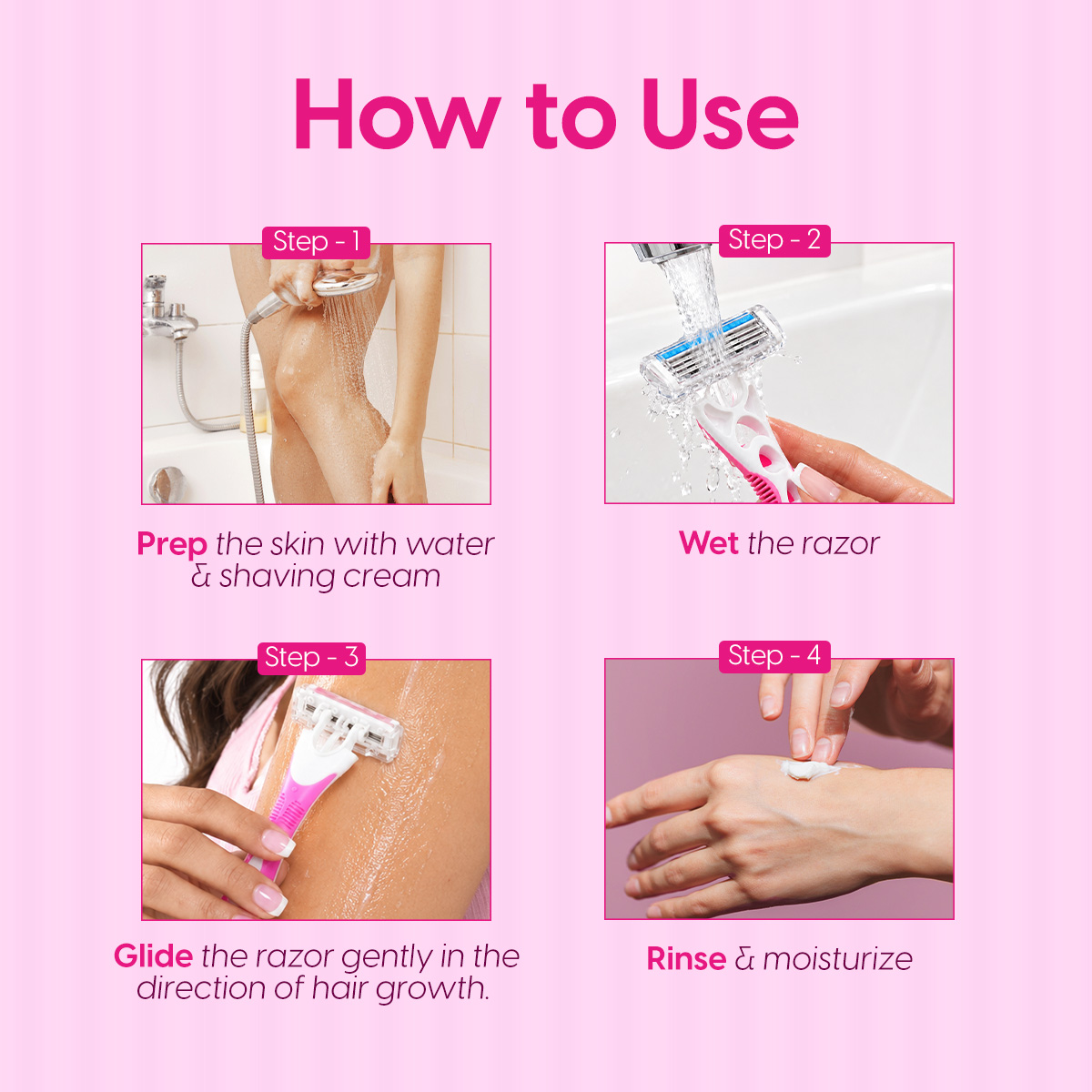 How to Use

Step - 1

Prep the skin with water & shaving cream

Step - 2

Wet the razor

Step - 3

Glide the razor gently in the direction of hair growth.

Step - 4

Rinse & moisturize