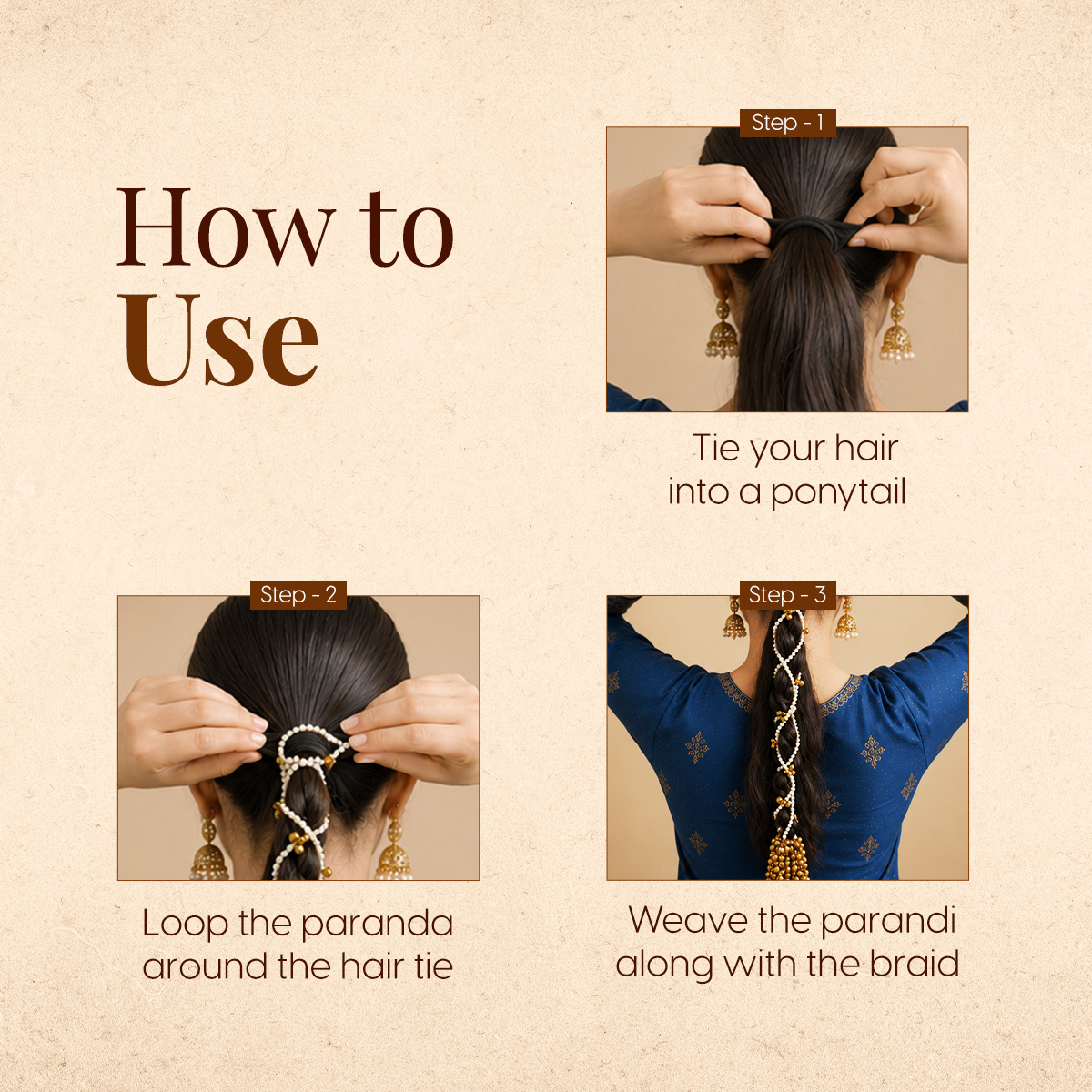 How to Use

Step - 1

Tie your hair into a ponytail

Step - 2

Loop the paranda around the hair tie

Step - 3

Weave the parandi along with the braid