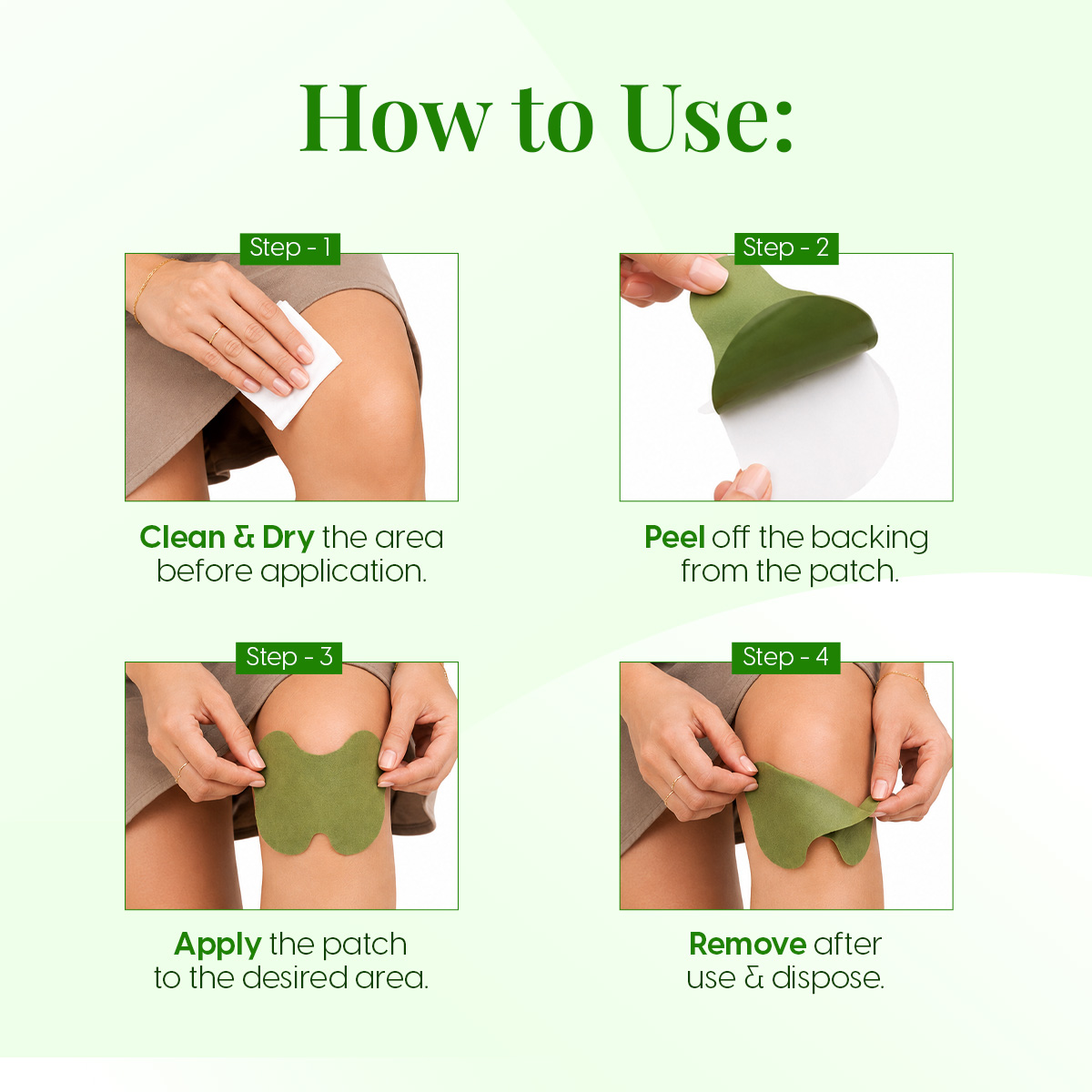 How to Use:

Step - 1

Clean & Dry the area before application.

Step - 2

Peel off the backing from the patch.

Step - 3

Apply the patch to the desired area.

Step - 4

Remove after use & dispose.