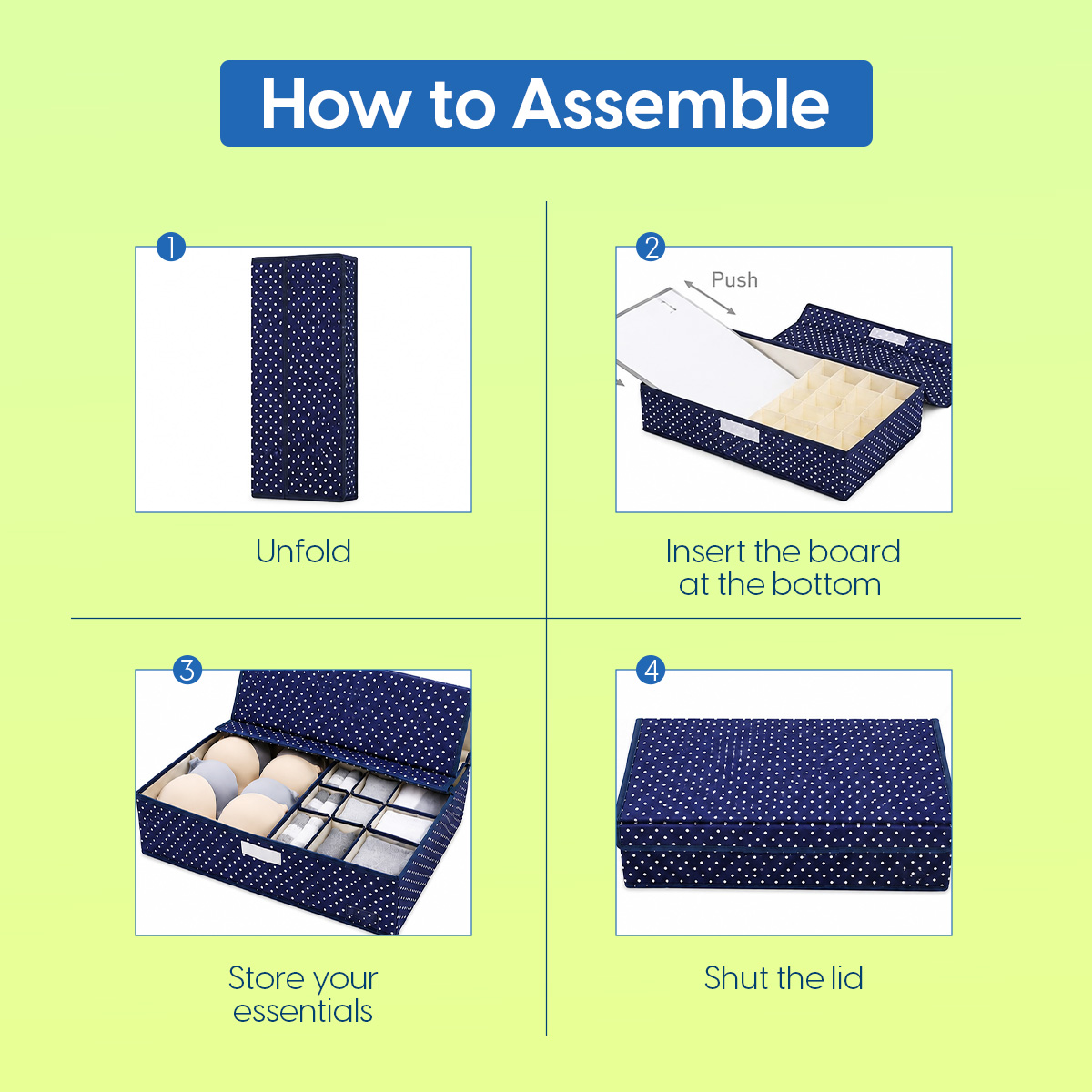 How to Assemble

1

Unfold

2

Push

Insert the board at the bottom

3

Store your essentials

4

Shut the lid