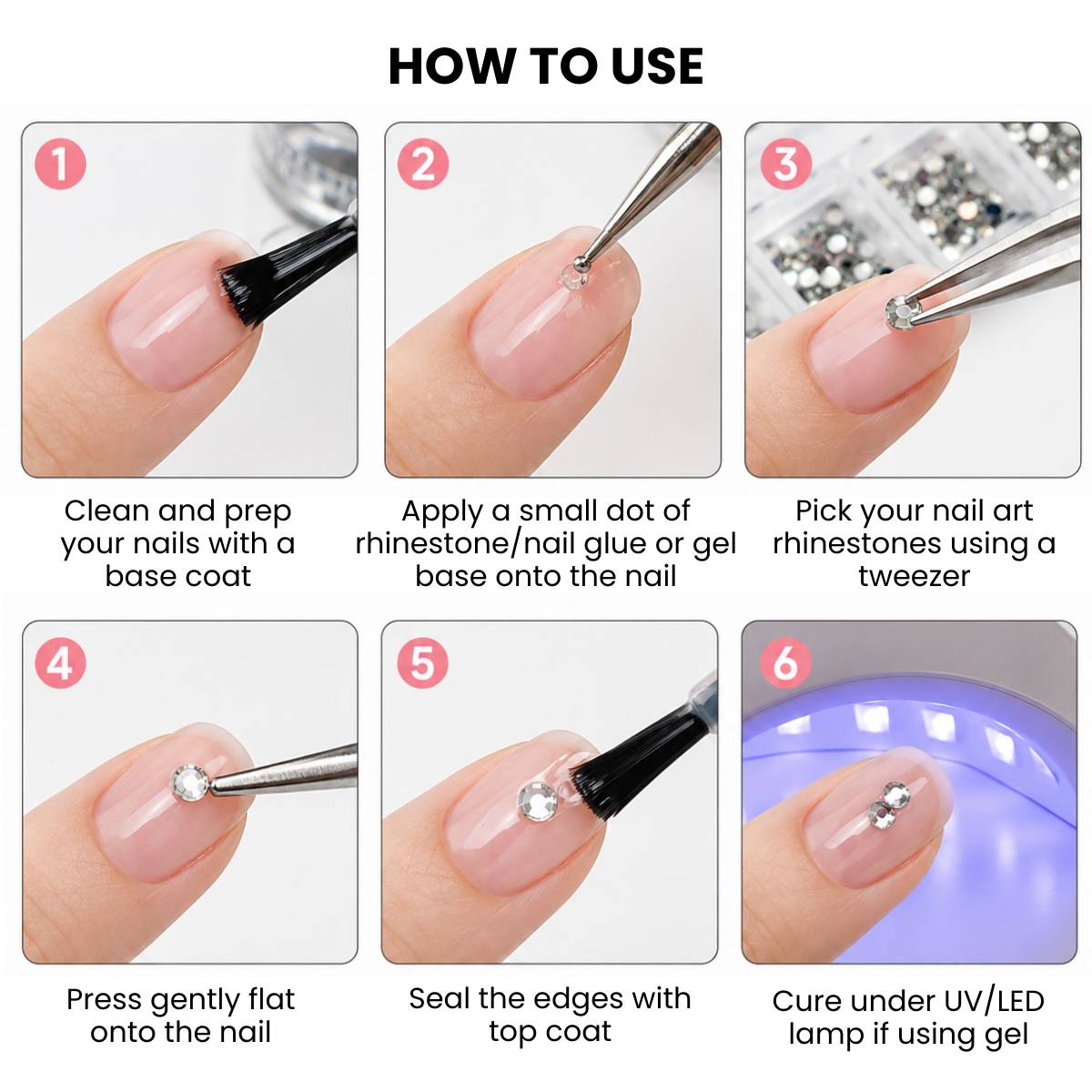 HOW TO USE

1

Clean and prep your nails with a base coat

2

Apply a small dot of rhinestone/nail glue or gel base onto the nail

3

Pick your nail art rhinestones using a tweezer

4

Press gently flat onto the nail

5

Seal the edges with top coat

6

Cure under UV/LED lamp if using gel