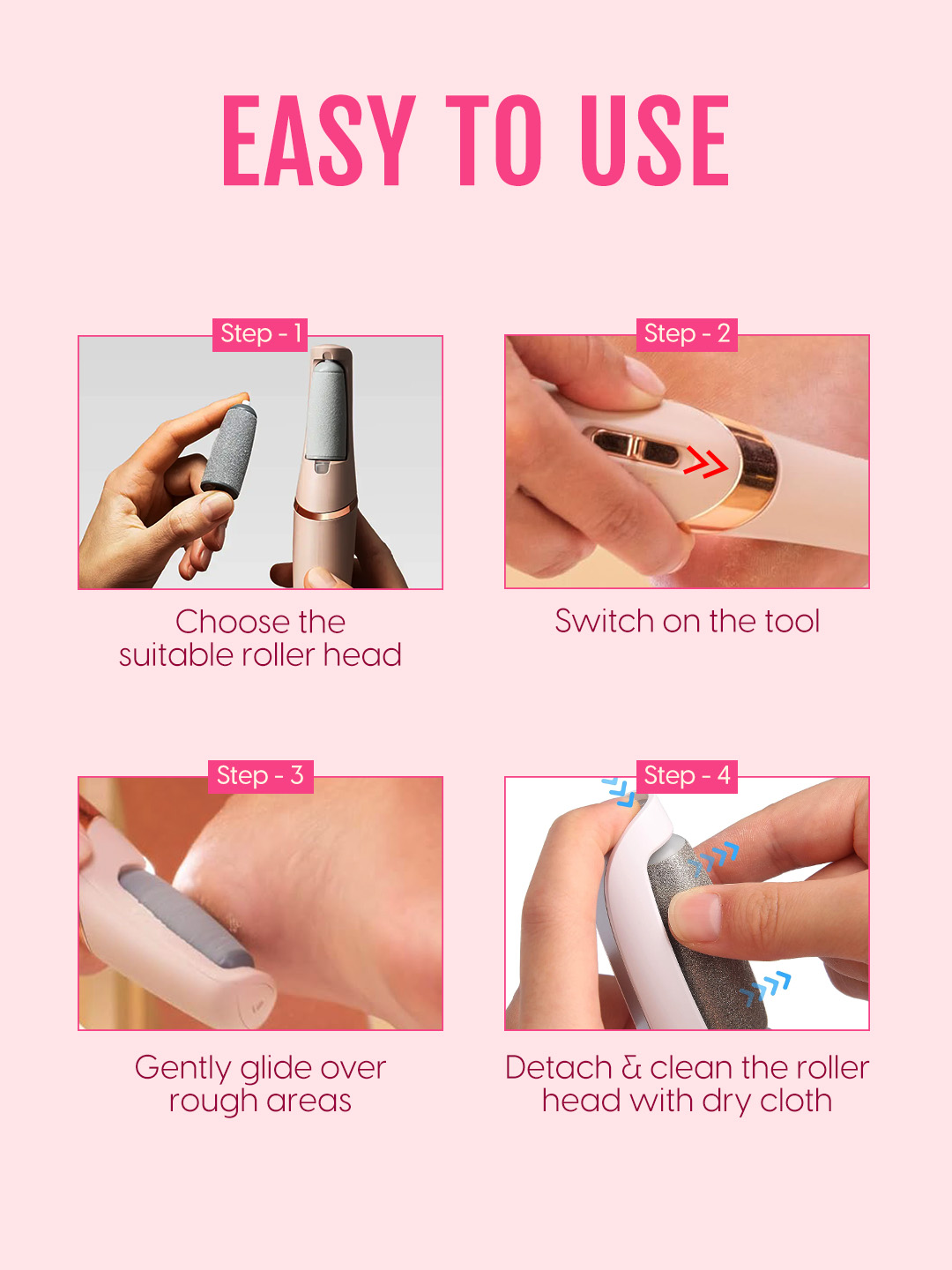 EASY TO USE

Step - 1

Choose the suitable roller head

Step - 2

Switch on the tool

Step - 3

Gently glide over rough areas

Step - 4

Detach & clean the roller head with dry cloth