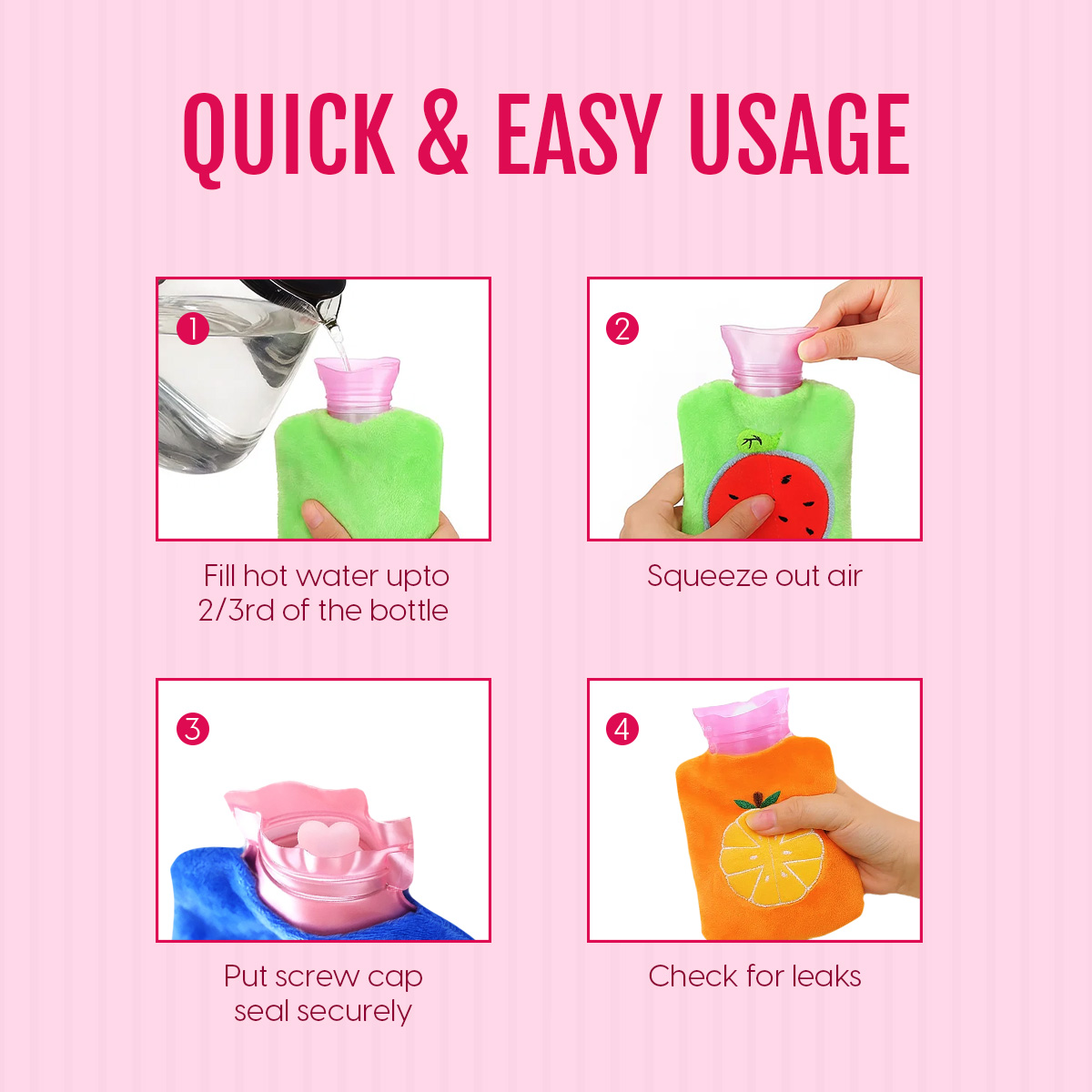 QUICK & EASY USAGE

1

Fill hot water upto 2/3rd of the bottle

2

Squeeze out air

3

Put screw cap seal securely

4

Check for leaks