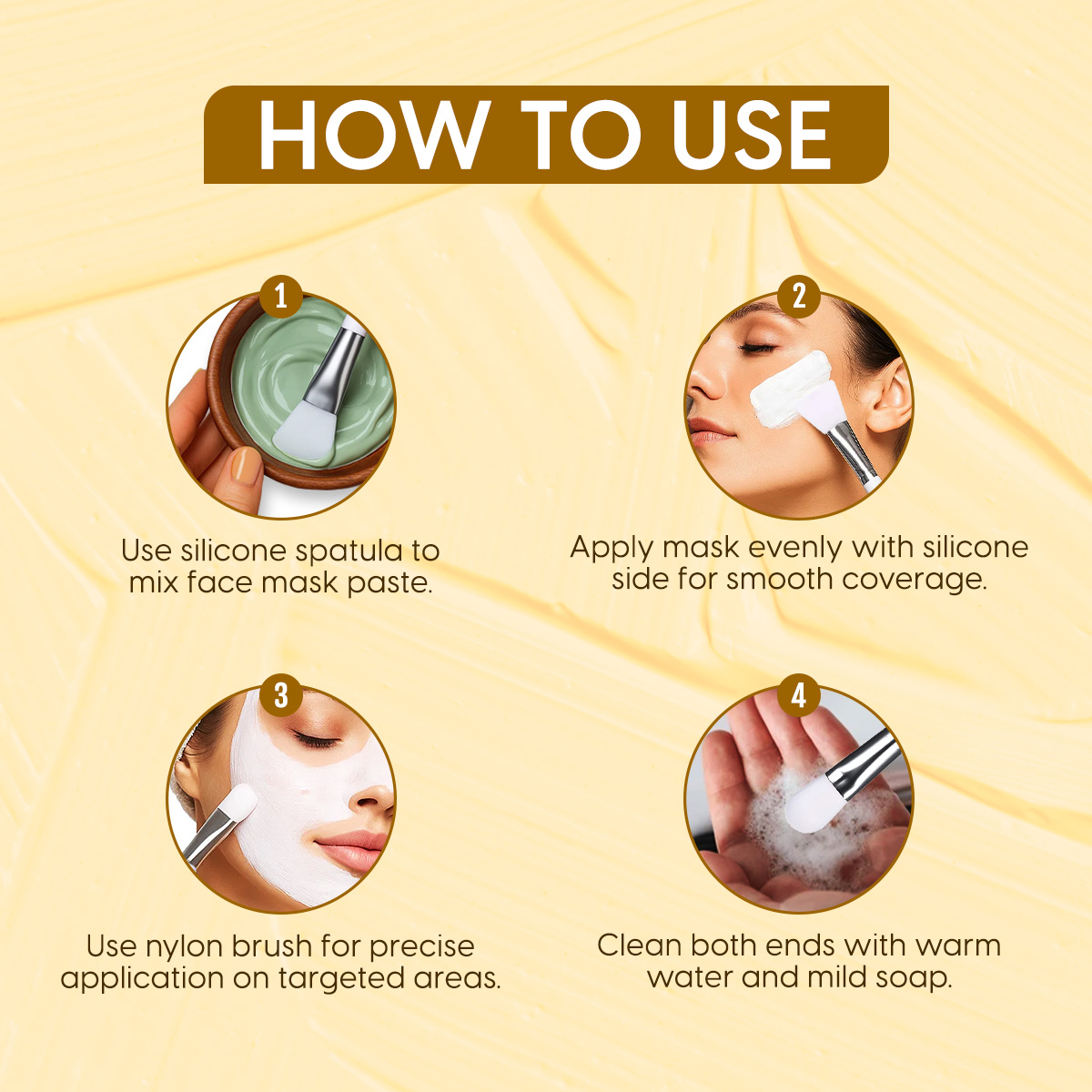 HOW TO USE

1

Use silicone spatula to mix face mask paste.

2

Apply mask evenly with silicone side for smooth coverage.

3

Use nylon brush for precise application on targeted areas.

4

Clean both ends with warm water and mild soap.