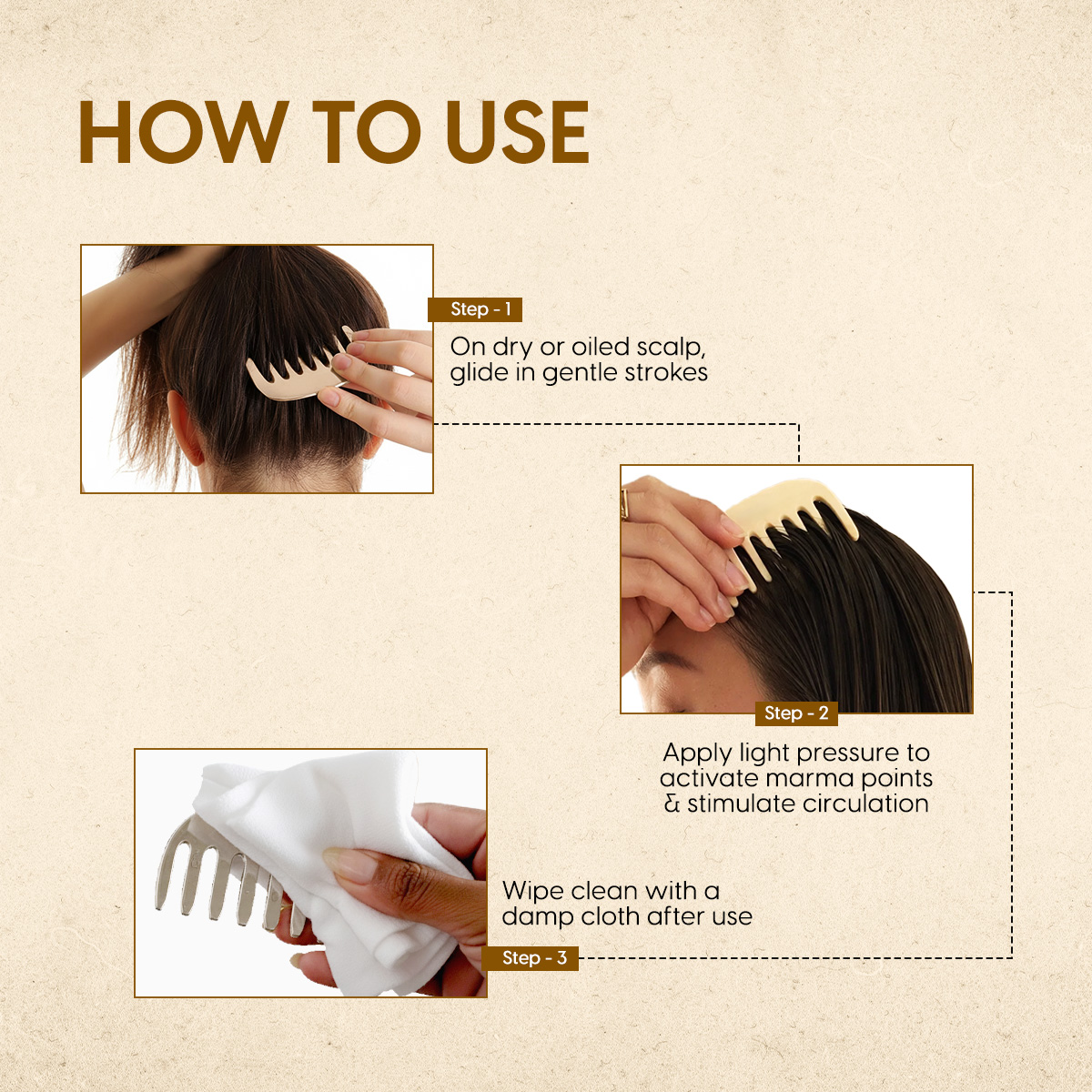 HOW TO USE

Step - 1

On dry or oiled scalp, glide in gentle strokes

Step - 2

Apply light pressure to activate marma points & stimulate circulation

Wipe clean with a damp cloth after use

Step - 3