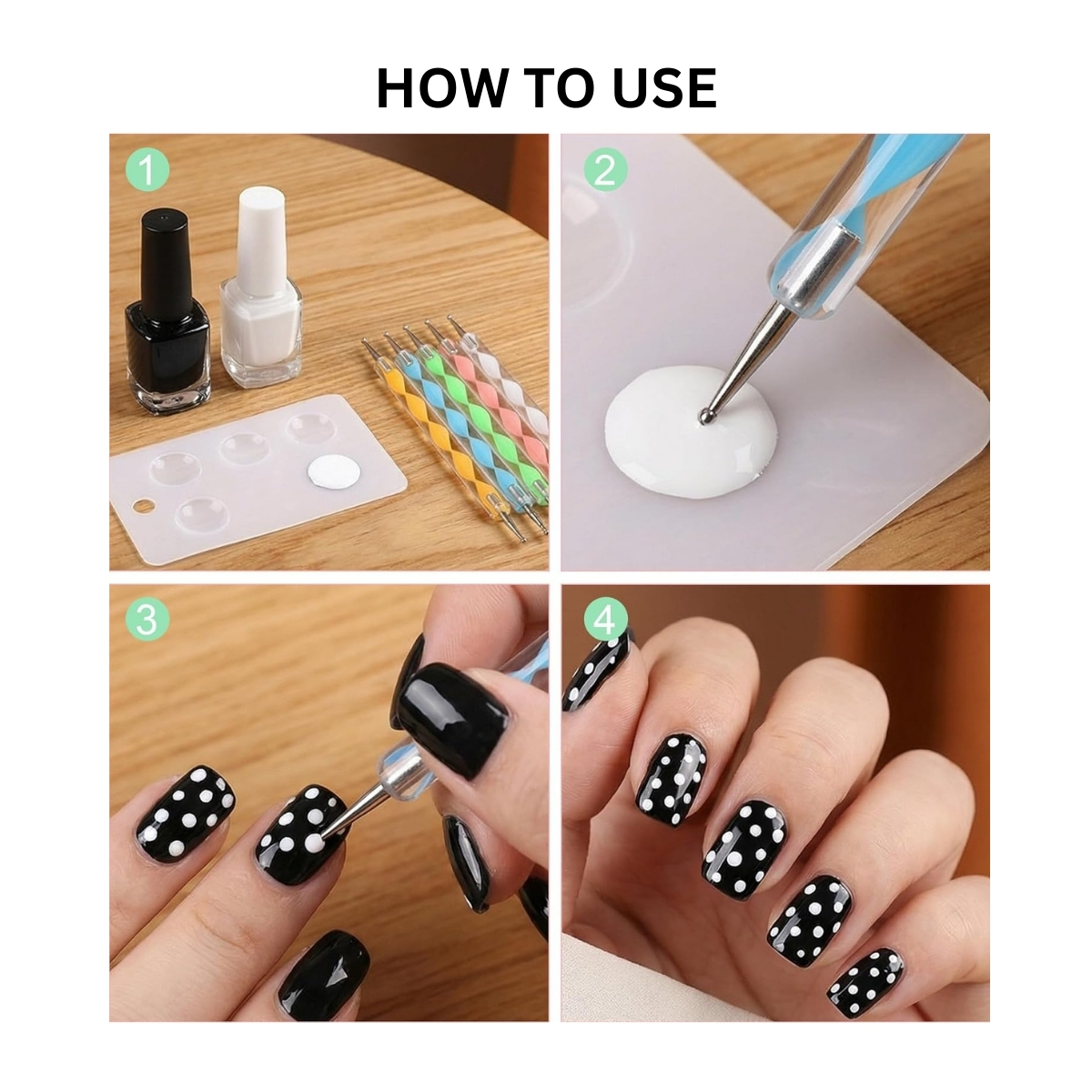 HOW TO USE

1

2

3

4