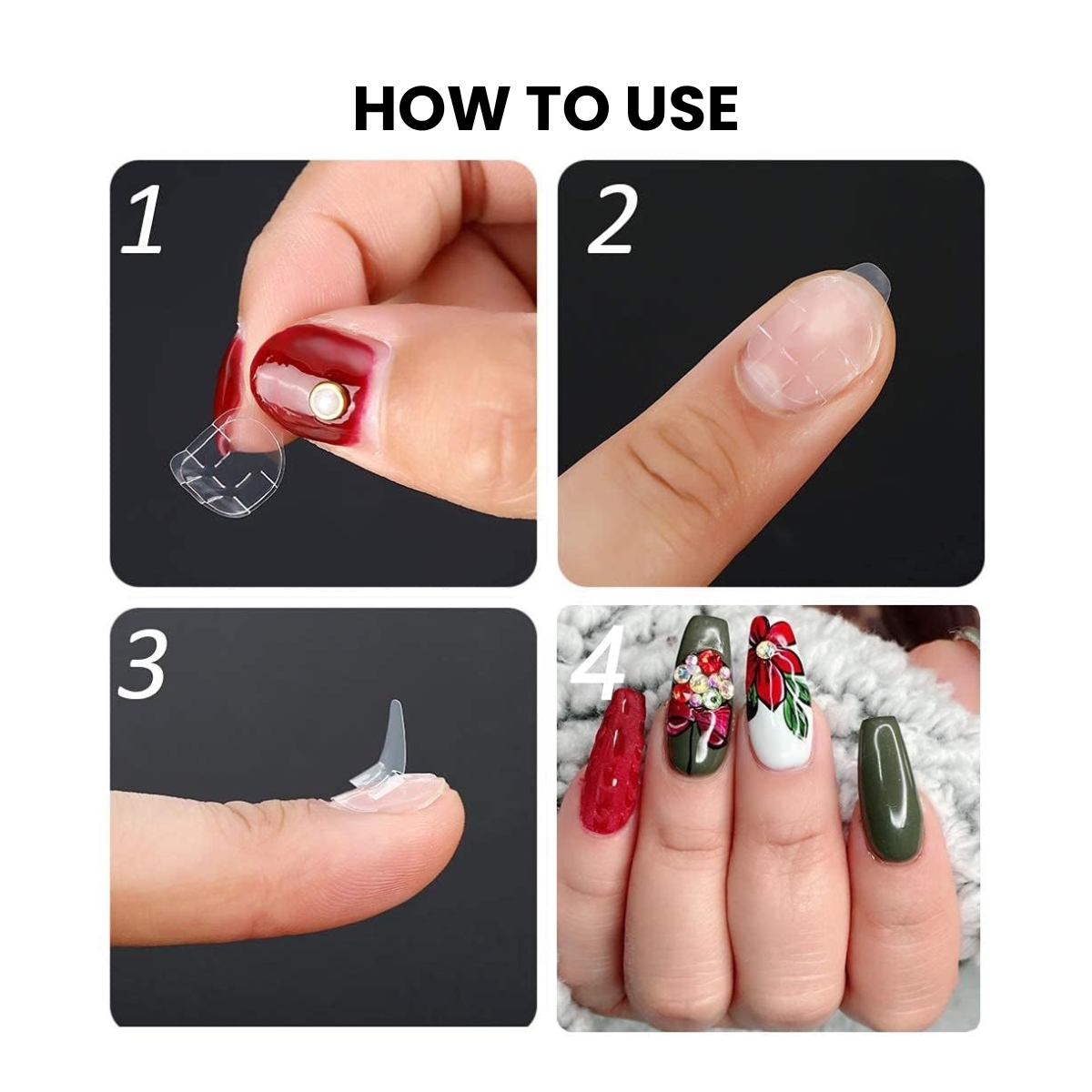 HOW TO USE

1

2

3

4