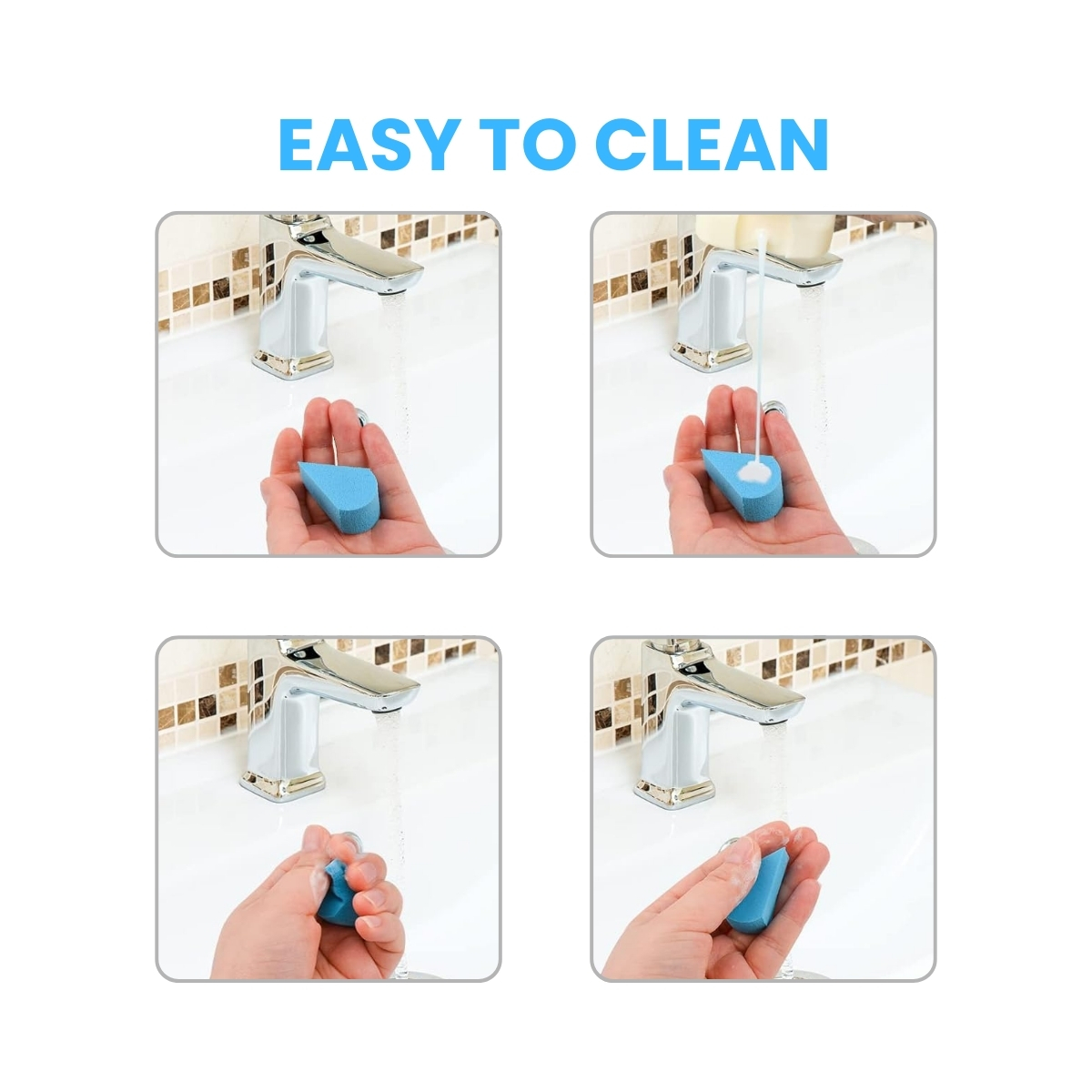 EASY TO CLEAN