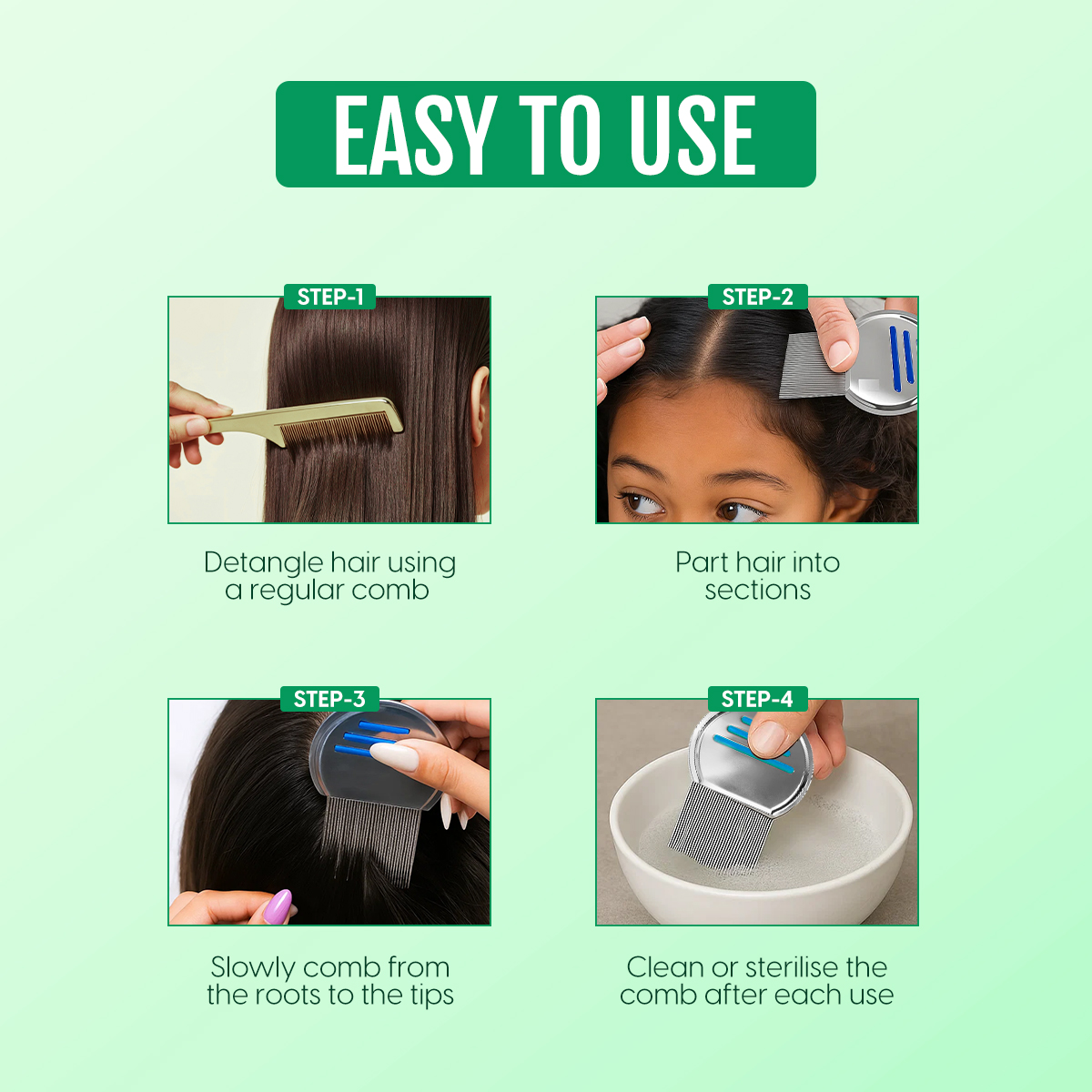 EASY TO USE

STEP-1

Detangle hair using a regular comb

STEP-2

Part hair into sections

STEP-3

Slowly comb from the roots to the tips

STEP-4

Clean or sterilise the comb after each use