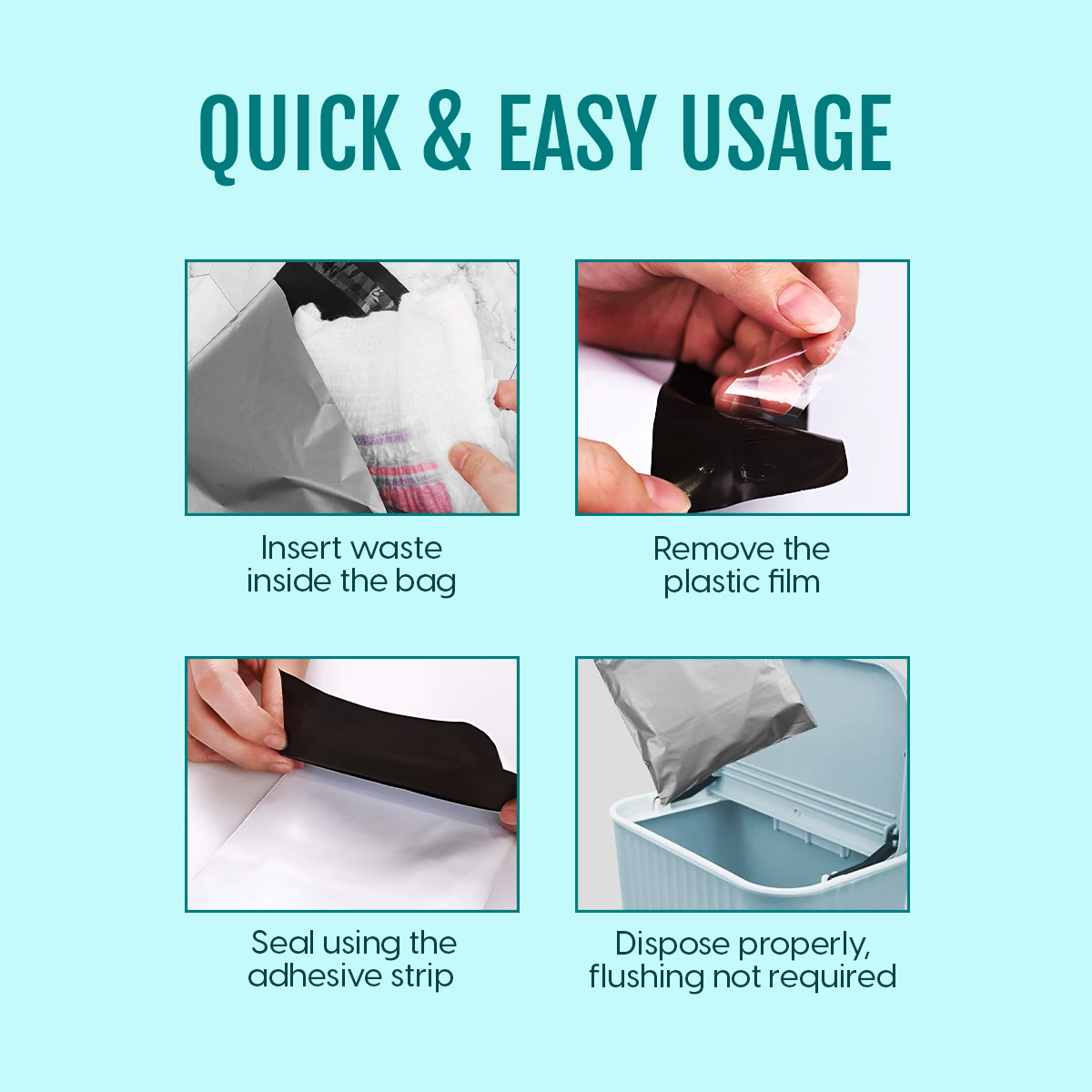 QUICK & EASY USAGE

Insert waste inside the bag

Remove the plastic film

Seal using the adhesive strip

Dispose properly, flushing not required