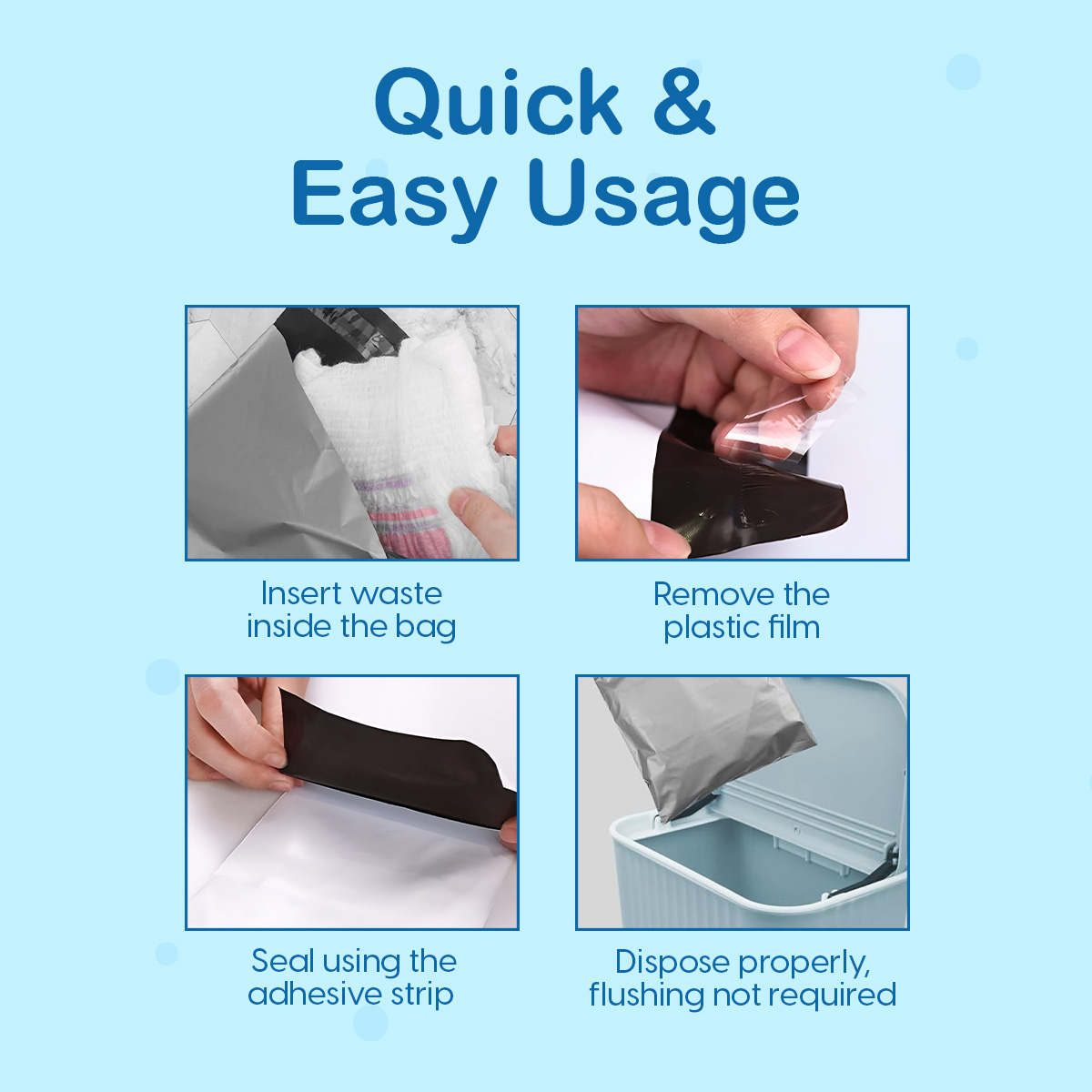 Quick &
Easy Usage

Insert waste inside the bag

Remove the plastic film

Seal using the adhesive strip

Dispose properly, flushing not required