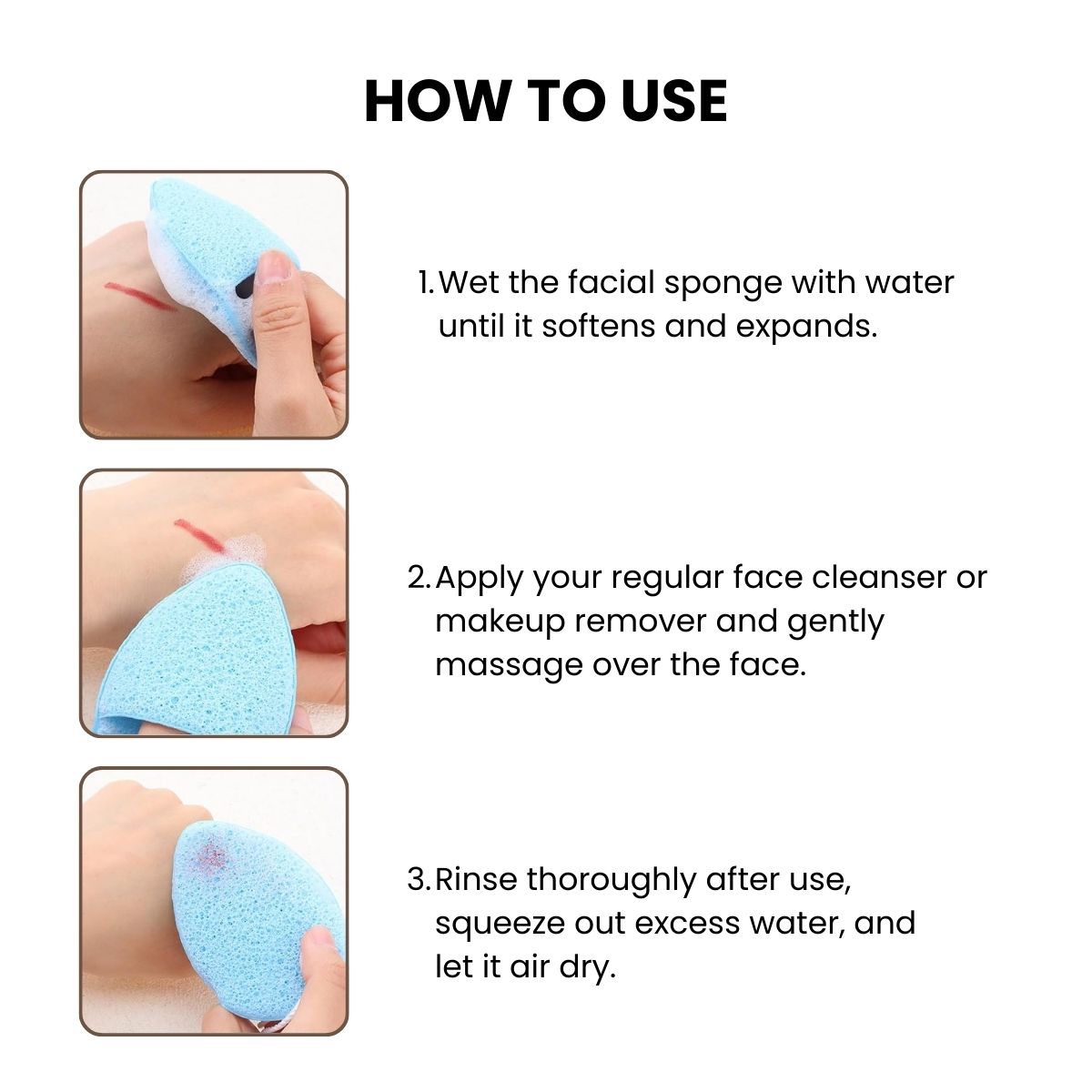 HOW TO USE

1. Wet the facial sponge with water until it softens and expands.

2. Apply your regular face cleanser or makeup remover and gently massage over the face.

3. Rinse thoroughly after use, squeeze out excess water, and let it air dry.