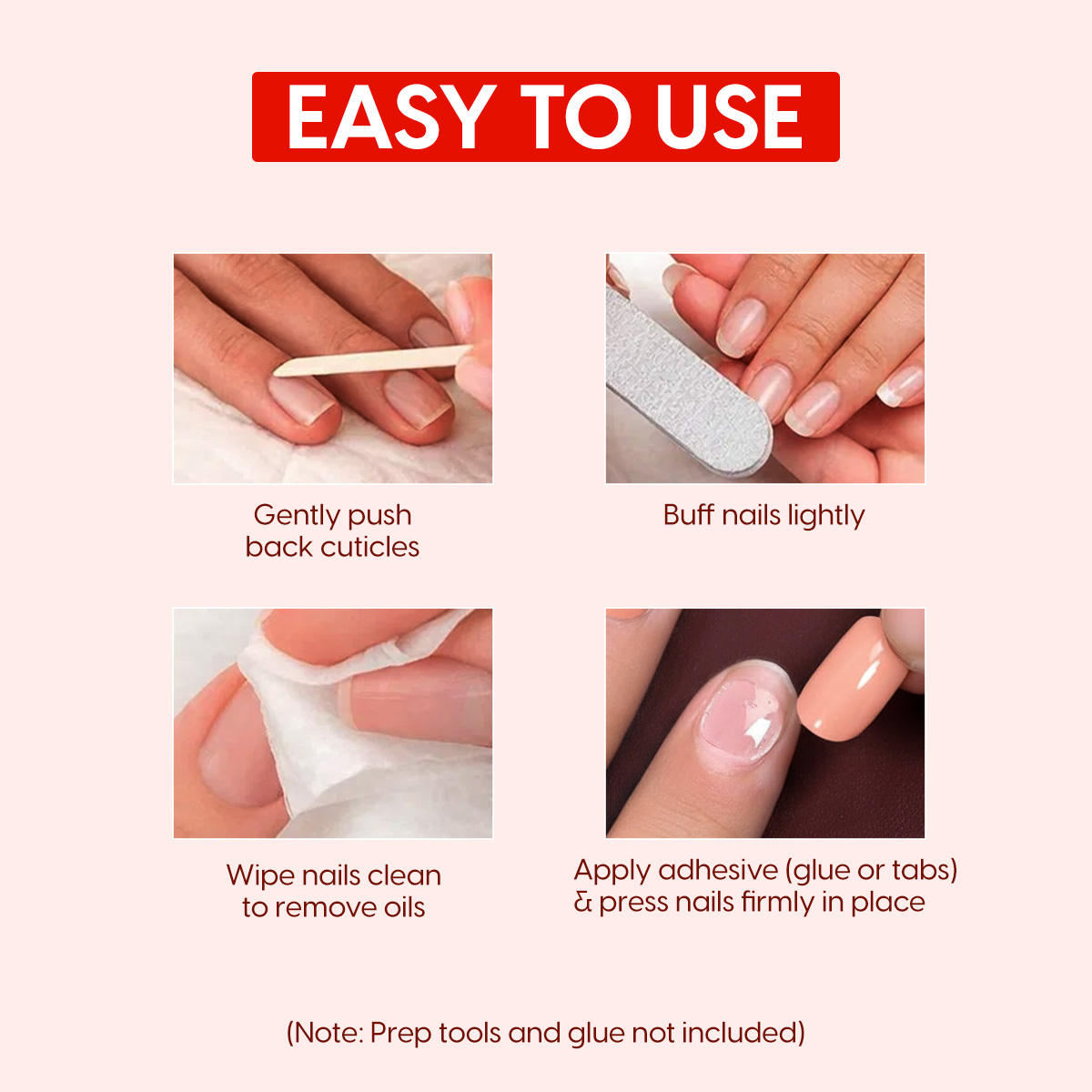 EASY TO USE

Gently push back cuticles

Buff nails lightly

Wipe nails clean to remove oils

Apply adhesive (glue or tabs) & press nails firmly in place

(Note: Prep tools and glue not included)