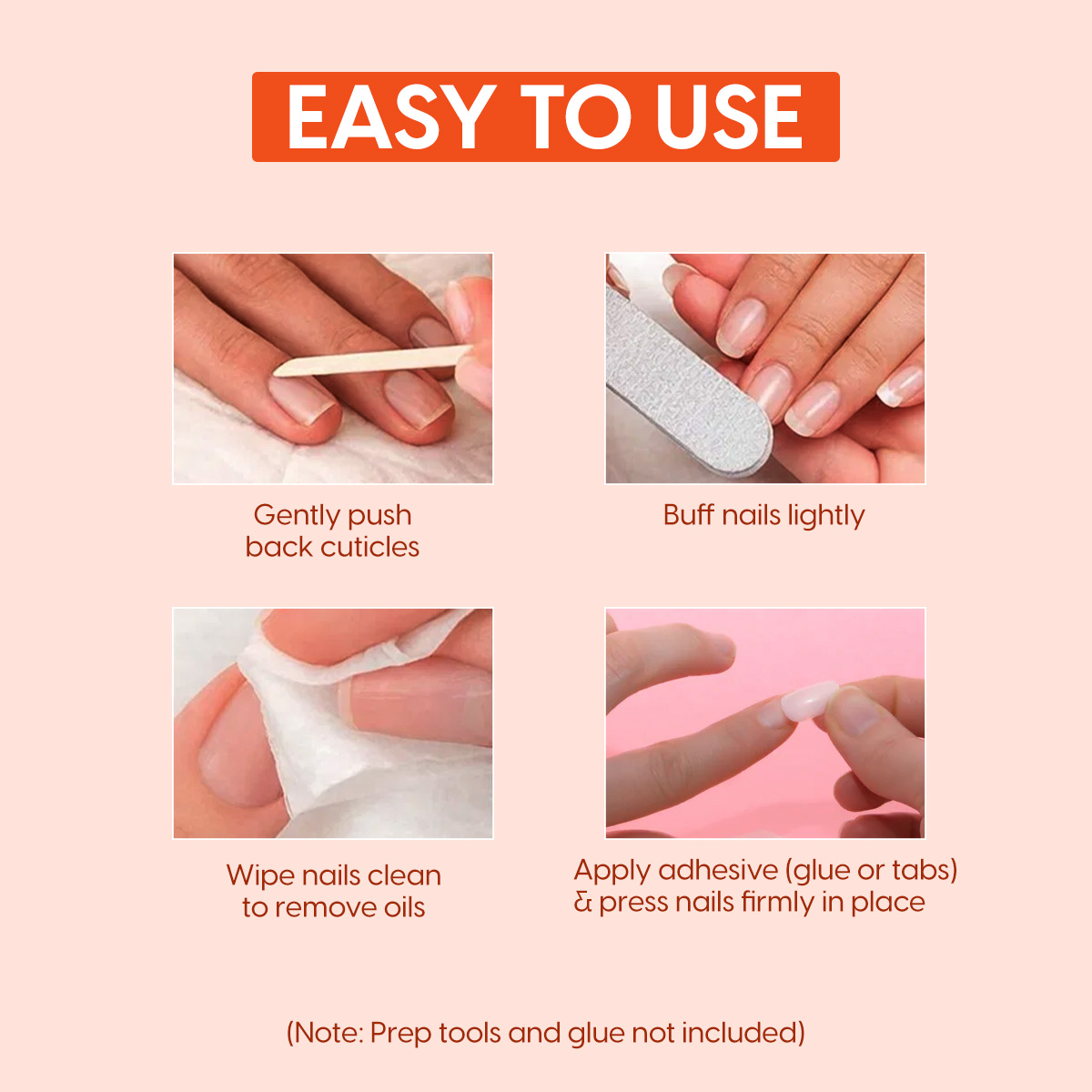 EASY TO USE

Gently push back cuticles

Buff nails lightly

Wipe nails clean to remove oils

Apply adhesive (glue or tabs) & press nails firmly in place

(Note: Prep tools and glue not included)