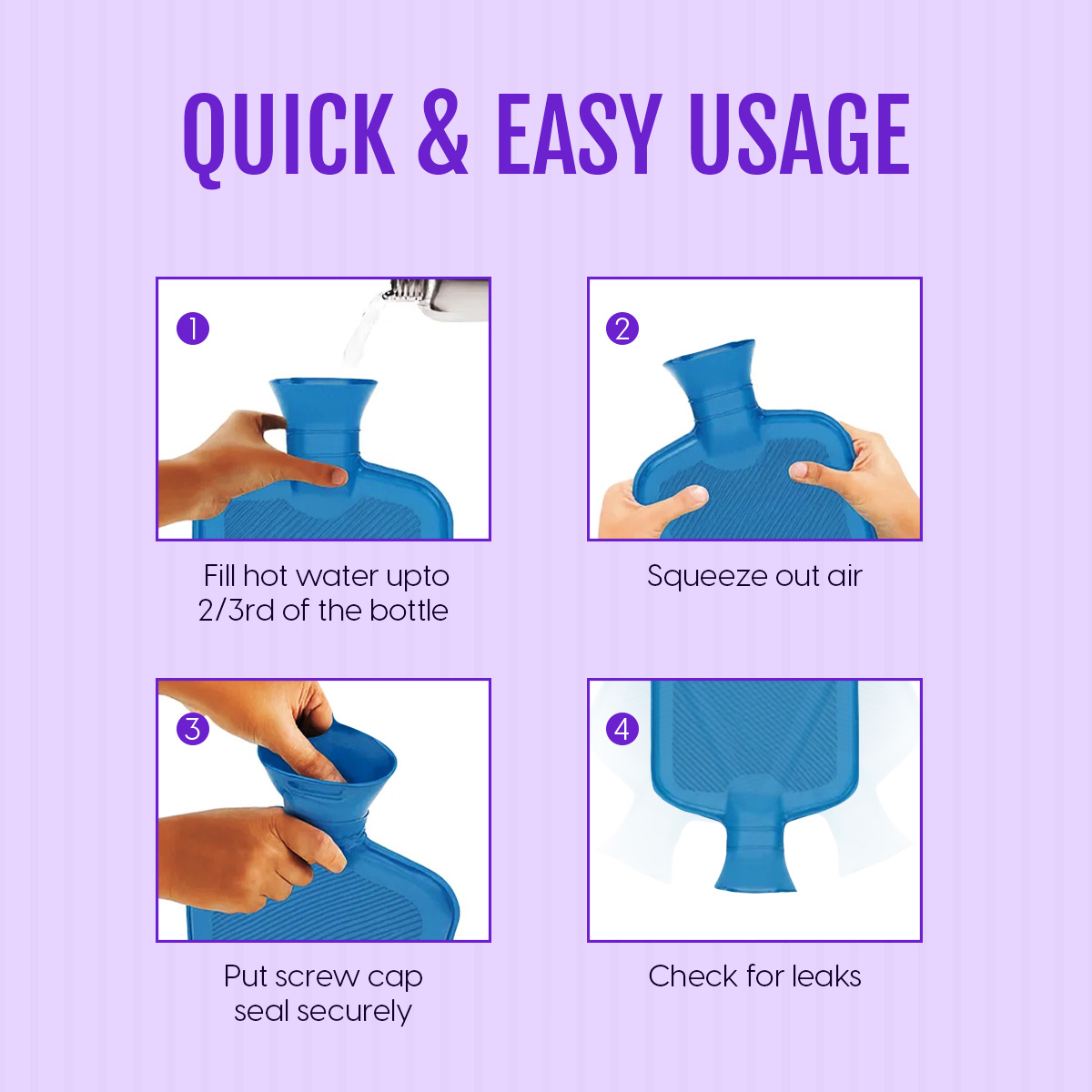 QUICK & EASY USAGE

1
Fill hot water upto 2/3rd of the bottle

2
Squeeze out air

3
Put screw cap seal securely

4
Check for leaks