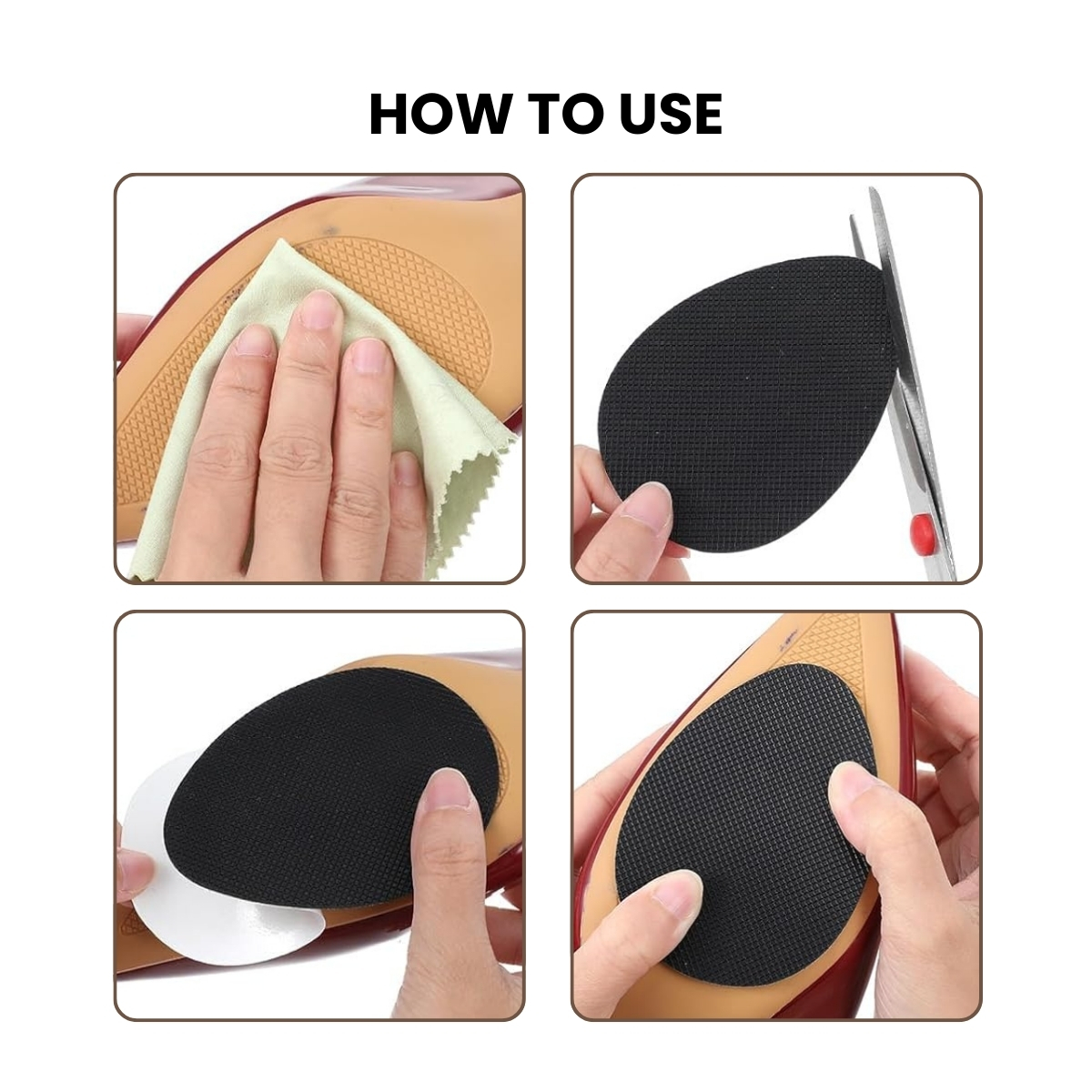 HOW TO USE