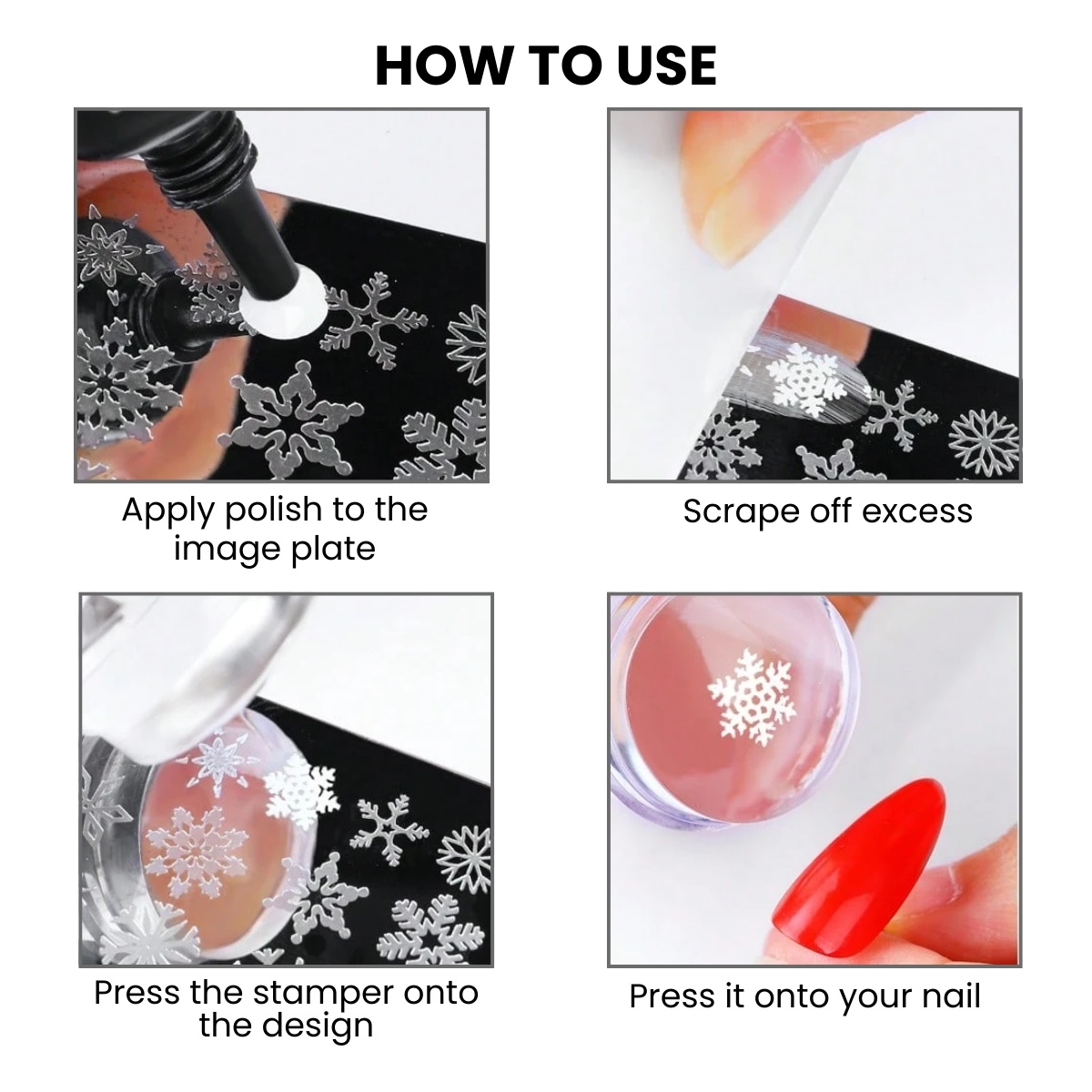 HOW TO USE

Apply polish to the image plate

Scrape off excess

Press the stamper onto the design

Press it onto your nail