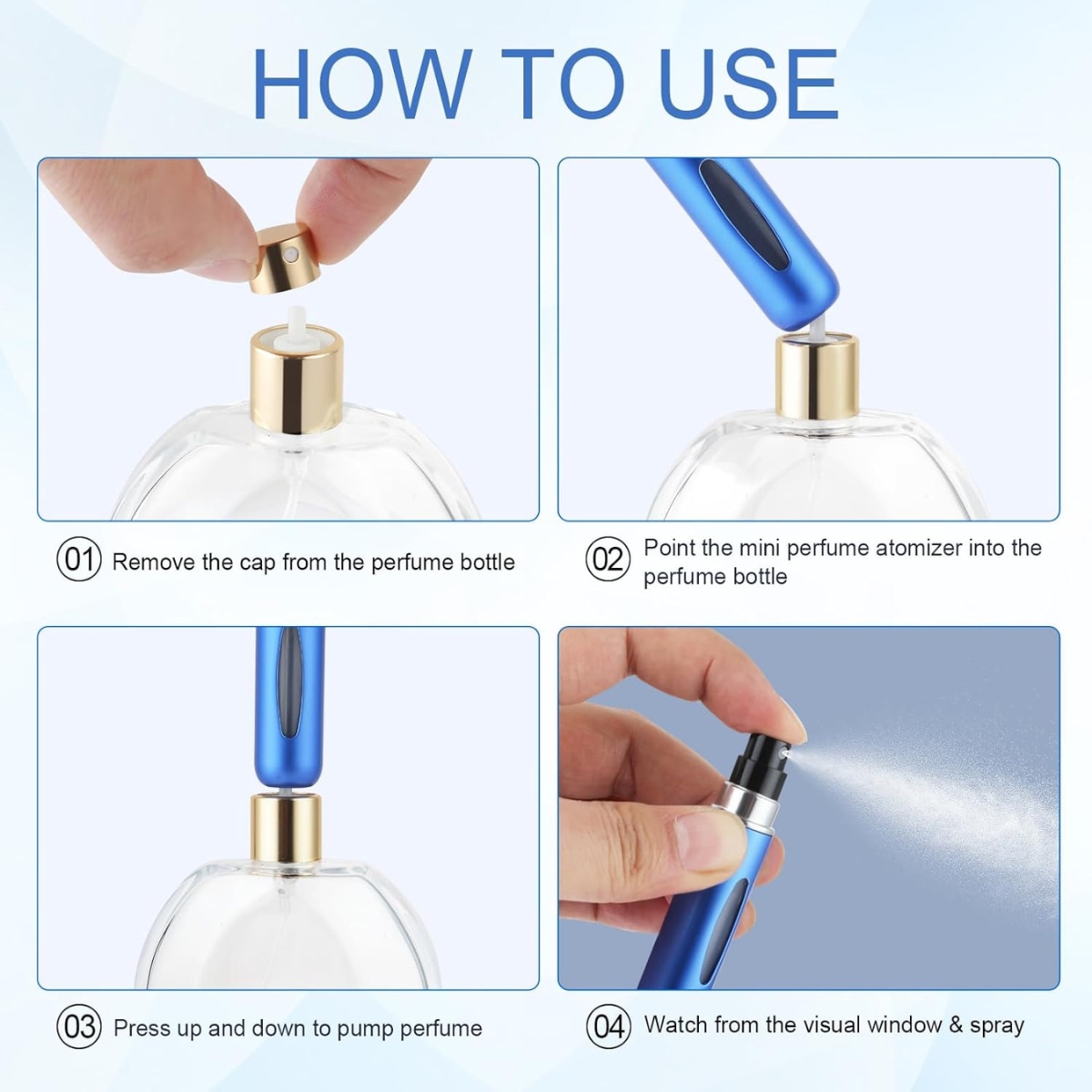 HOW TO USE

01 Remove the cap from the perfume bottle

02 Point the mini perfume atomizer into the perfume bottle

03 Press up and down to pump perfume

04 Watch from the visual window & spray