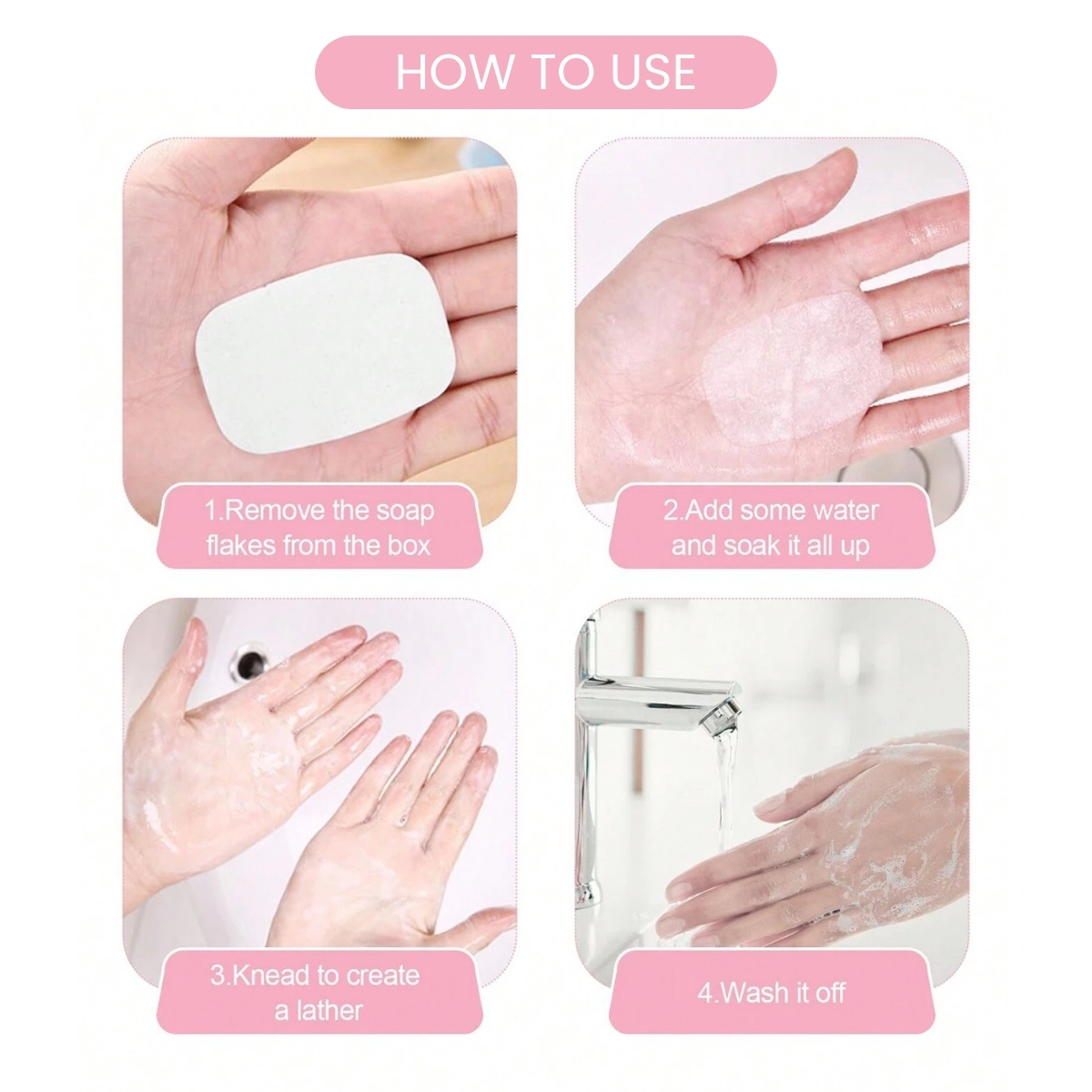 HOW TO USE

1.Remove the soap flakes from the box

2.Add some water and soak it all up

3.Knead to create a lather

4.Wash it off