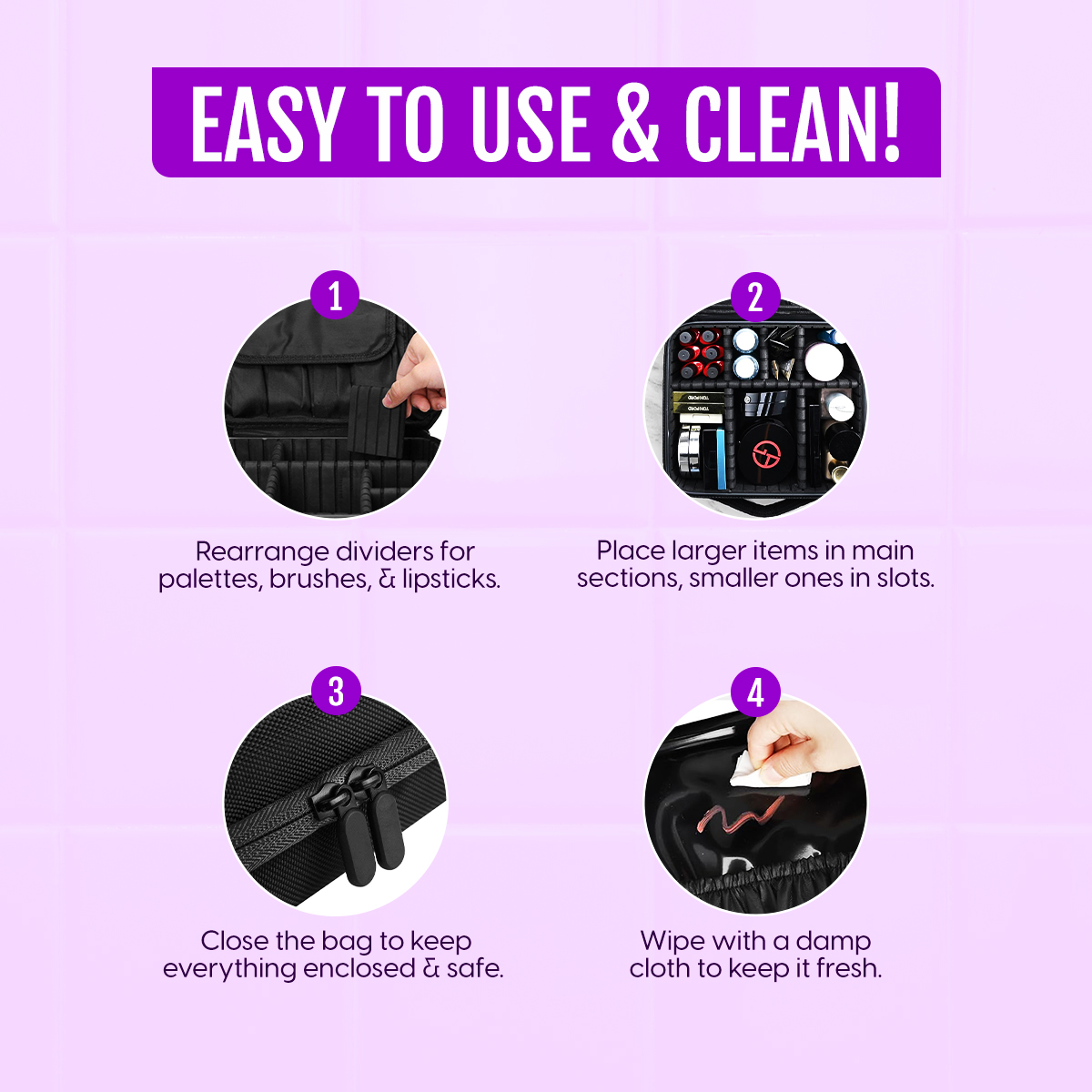 EASY TO USE & CLEAN!

1

Rearrange dividers for palettes, brushes, & lipsticks.

2

Place larger items in main sections, smaller ones in slots.

3

Close the bag to keep everything enclosed & safe.

4

Wipe with a damp cloth to keep it fresh.