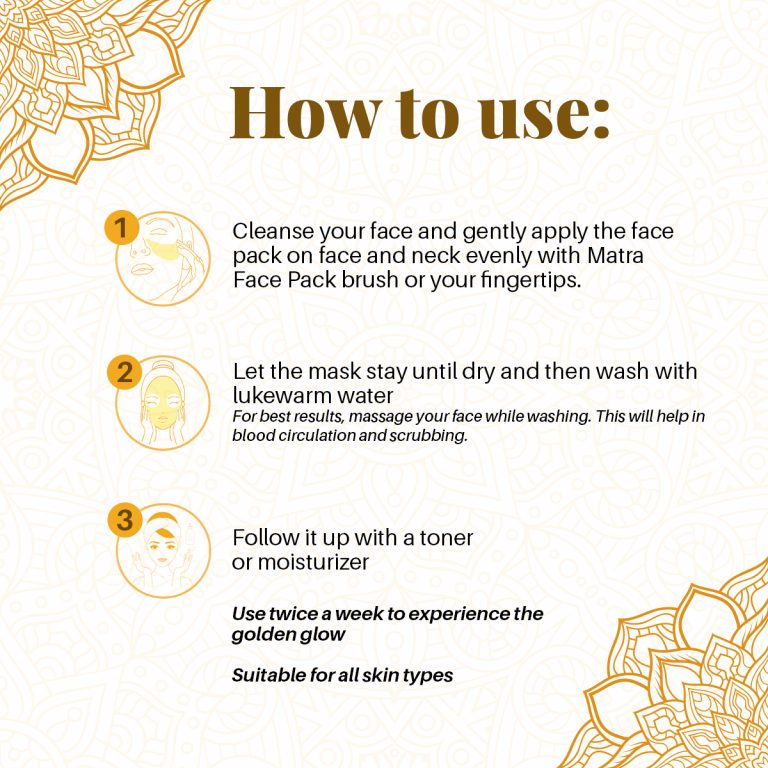 How to use:

1

Cleanse your face and gently apply the face pack on face and neck evenly with Matra Face Pack brush or your fingertips.

2

Let the mask stay until dry and then wash with lukewarm water

For best results, massage your face while washing. This will help in blood circulation and scrubbing.

3

Follow it up with a toner or moisturizer

Use twice a week to experience the golden glow

Suitable for all skin types